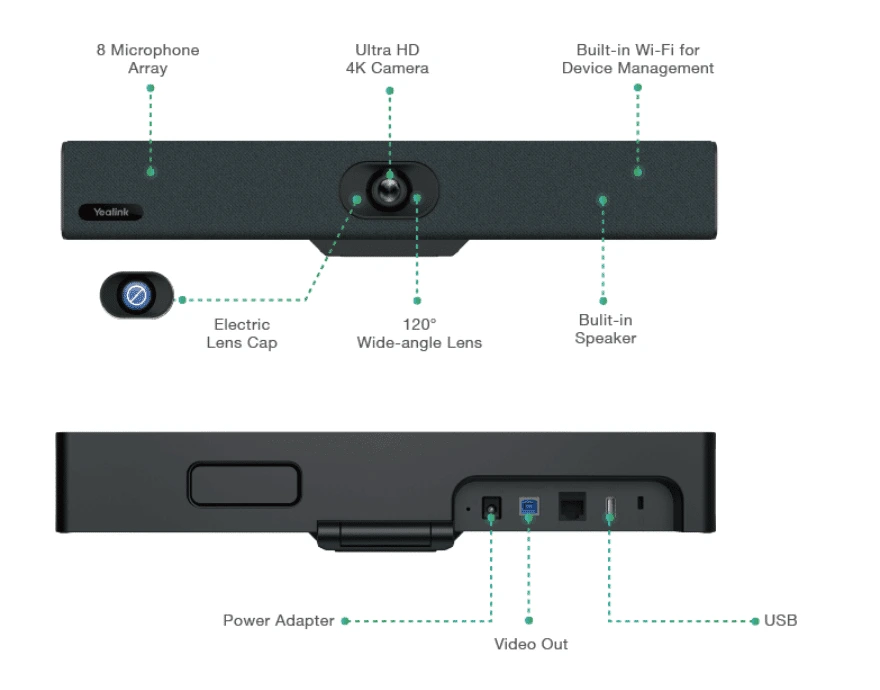 8 Microphone Array

Ultra HD 4K Camera

Built-in Wi-Fi for Device Management

Yealink

Electric Lens Cap

120° Wide-angle Lens

Bulit-in Speaker

Power Adapter

Video Out

USB