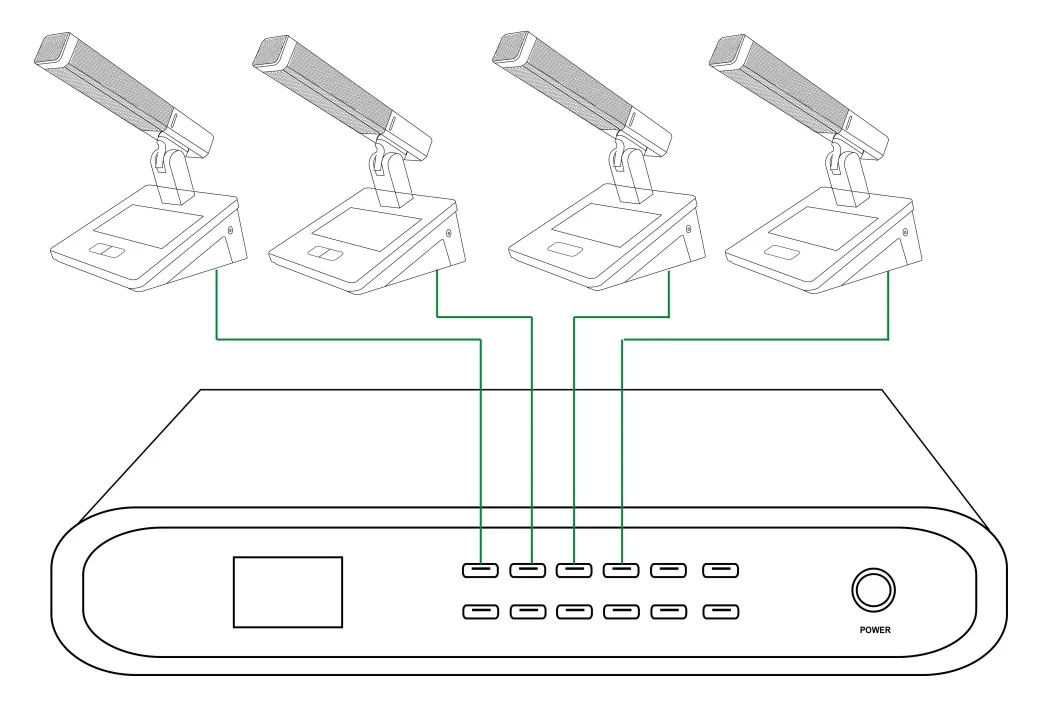 POWER