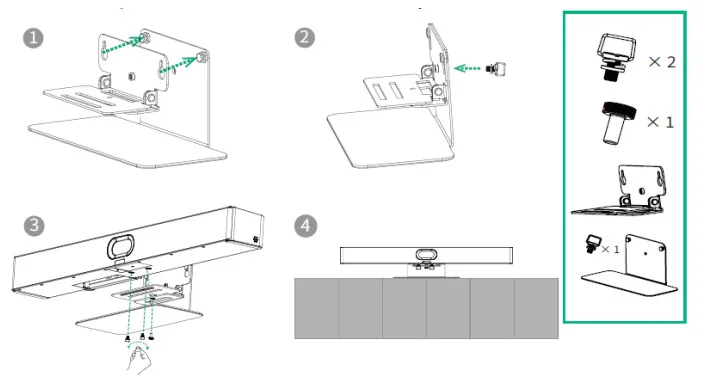 1

2

3

4

× 2

× 1

× 1