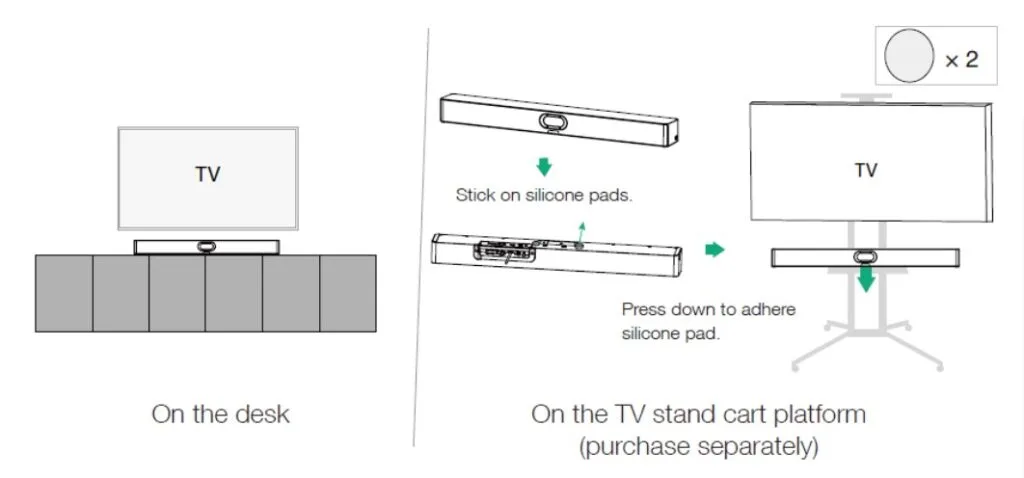 TV

On the desk

× 2

Stick on silicone pads.

TV

Press down to adhere silicone pad.

On the TV stand cart platform (purchase separately)