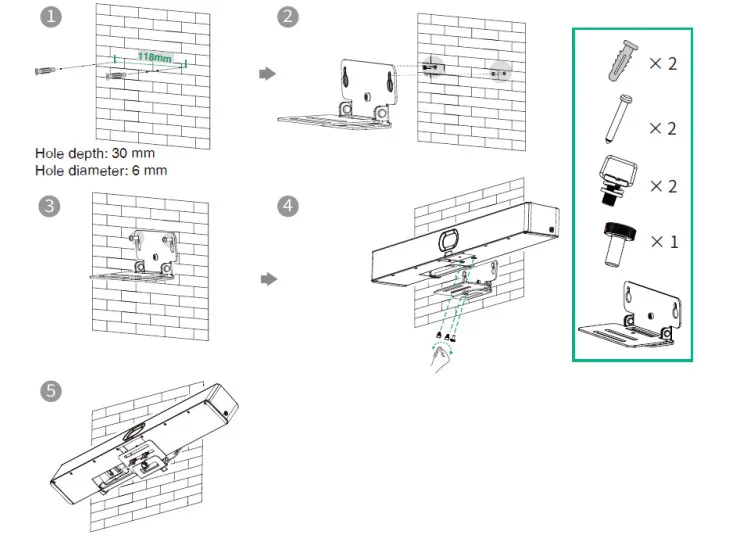 1

118mm

Hole depth: 30 mm
Hole diameter: 6 mm

2

3

4

5

× 2

× 2

× 2

× 1