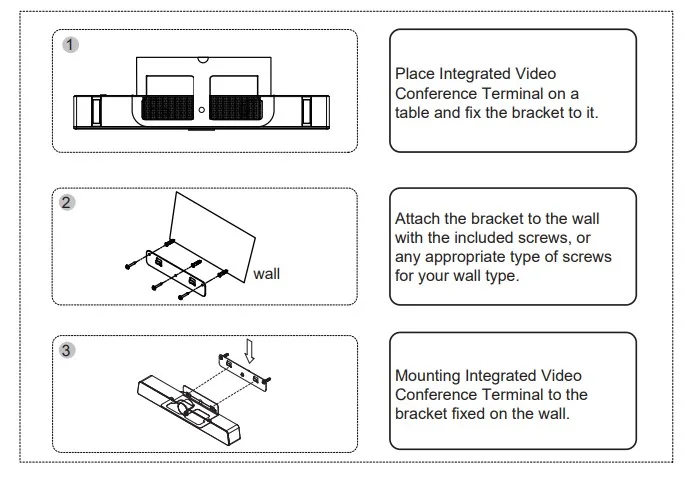 1

Place Integrated Video Conference Terminal on a table and fix the bracket to it.

2

wall

Attach the bracket to the wall with the included screws, or any appropriate type of screws for your wall type.

3

Mounting Integrated Video Conference Terminal to the bracket fixed on the wall.