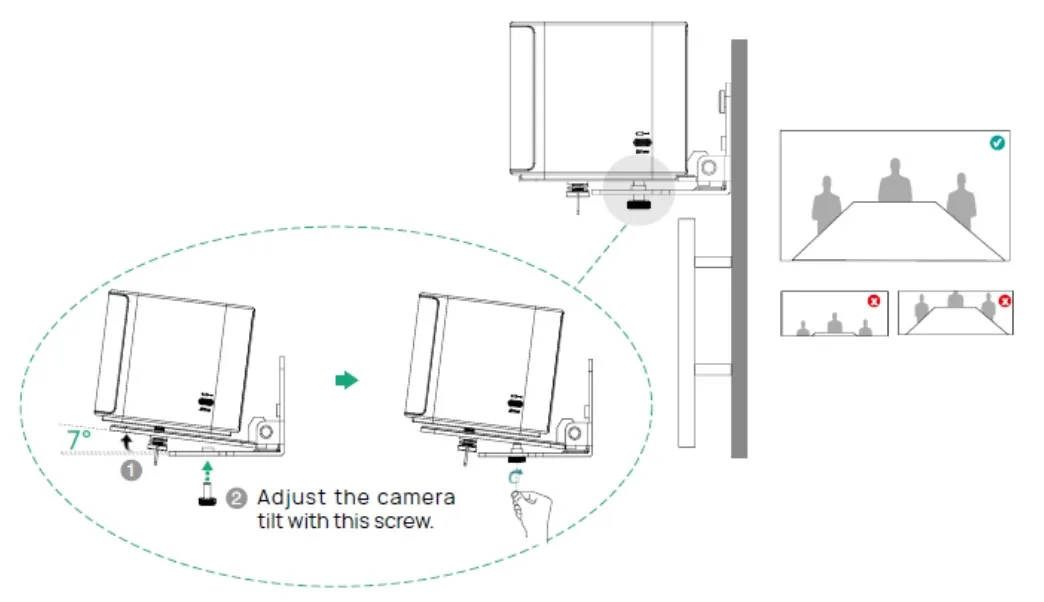 7°

1

2 Adjust the camera tilt with this screw.