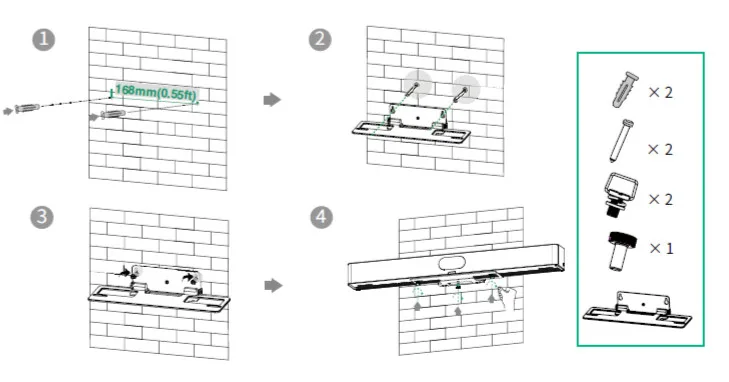 1

168mm(0.55ft)

2

3

4

× 2

× 2

× 2

× 1