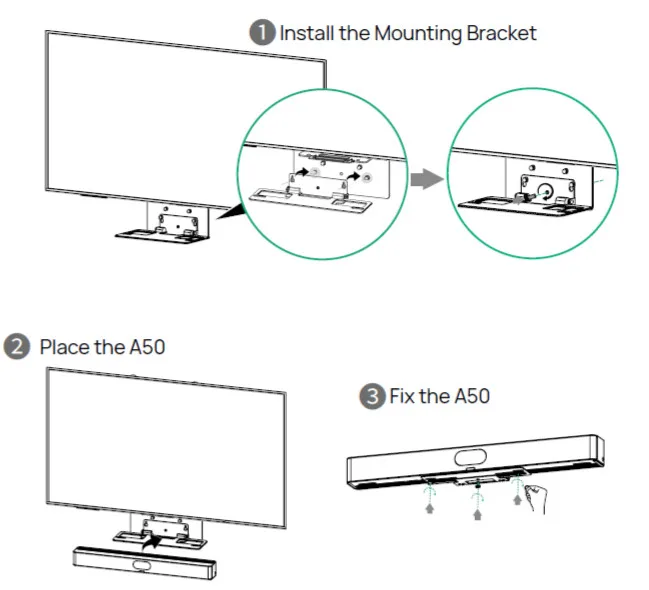 1 Install the Mounting Bracket

2 Place the A50

3 Fix the A50