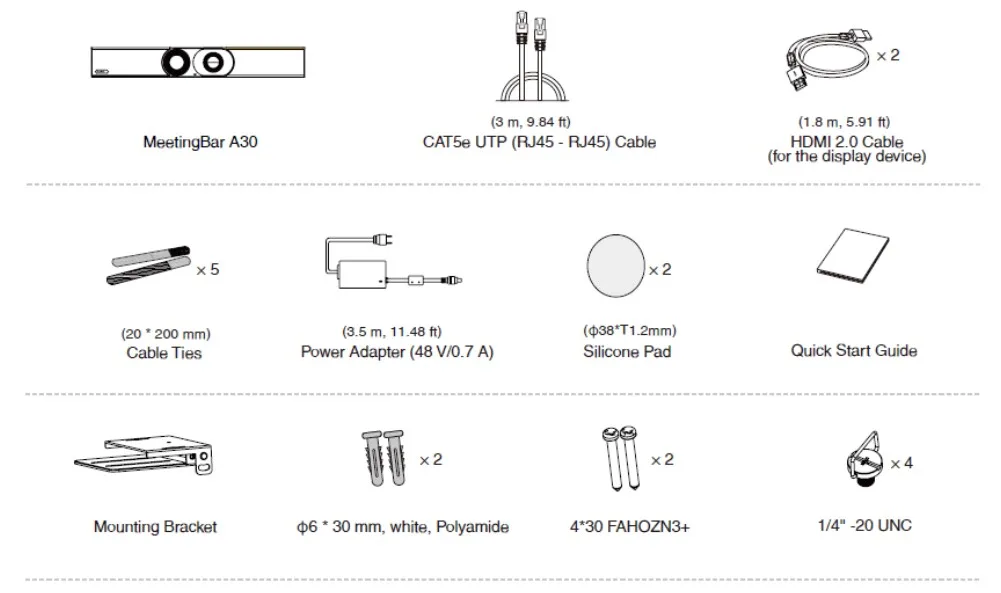 MeetingBar A30

(3 m, 9.84 ft)
CAT5e UTP (RJ45 - RJ45) Cable

× 2
(1.8 m, 5.91 ft)
HDMI 2.0 Cable
(for the display device)

× 5
(20 * 200 mm)
Cable Ties

(3.5 m, 11.48 ft)
Power Adapter (48 V/0.7 A)

× 2
(ϕ38*T1.2mm)
Silicone Pad

Quick Start Guide

Mounting Bracket

× 2
ϕ6 * 30 mm, white, Polyamide

× 2
4*30 FAHOZN3+

× 4
1/4" -20 UNC