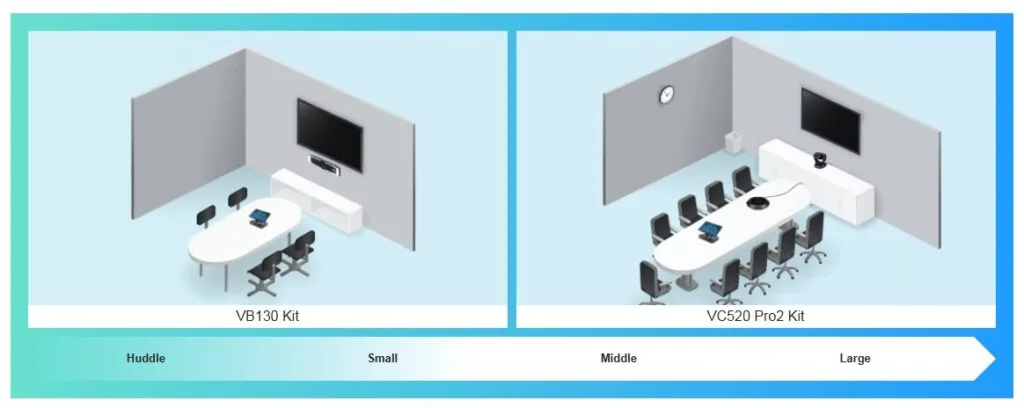 VB130 Kit

VC520 Pro2 Kit

Huddle

Small

Middle

Large