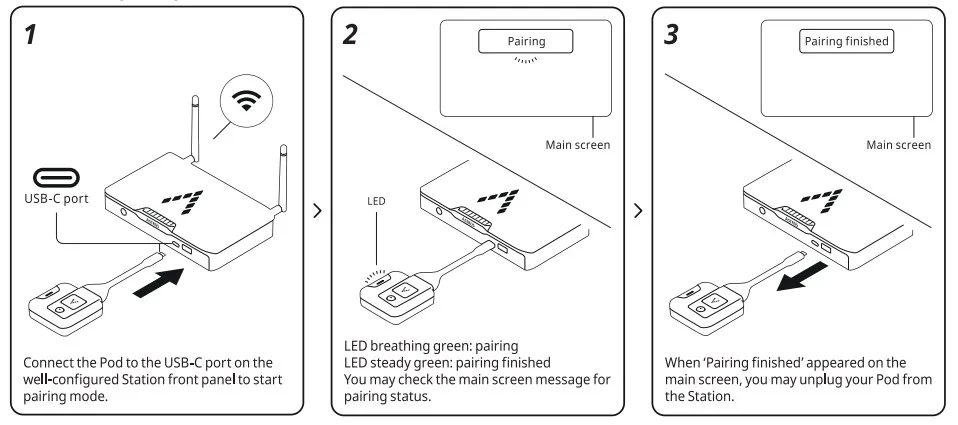 1

USB-C port

Connect the Pod to the USB-C port on the well-configured Station front panel to start pairing mode.

2

Pairing

Main screen

LED

LED breathing green: pairing
LED steady green: pairing finished
You may check the main screen message for pairing status.

3

Pairing finished

Main screen

When 'Pairing finished' appeared on the main screen, you may unplug your Pod from the Station.