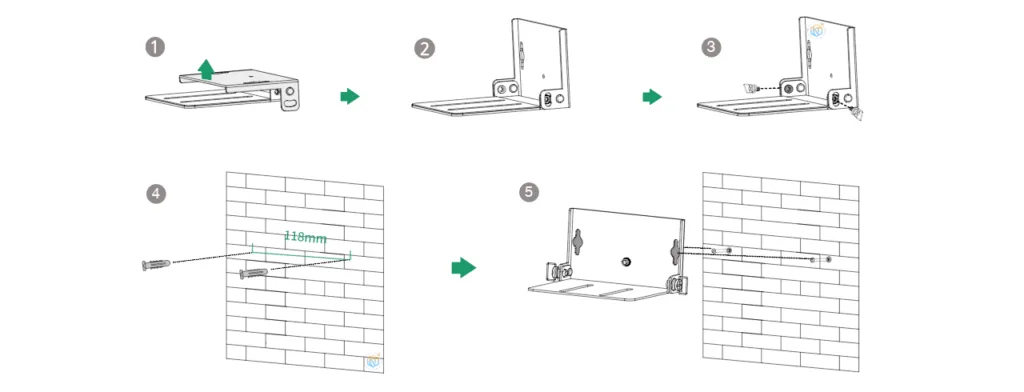 1

2

3

4

118mm

5